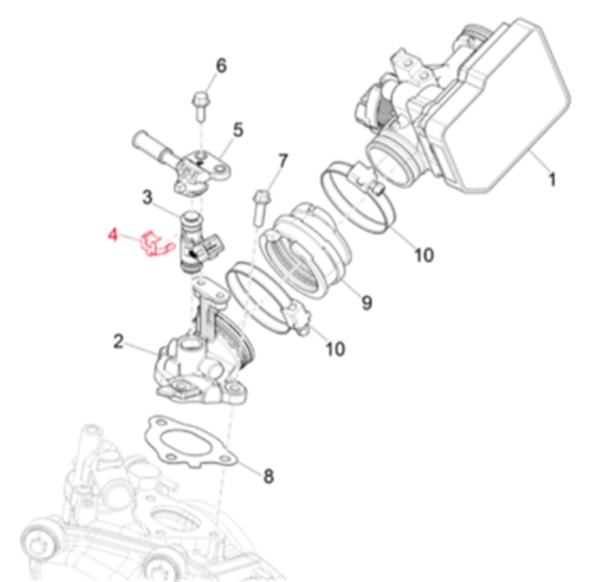 6
5
7
1
3
4
10
9
2
10
8